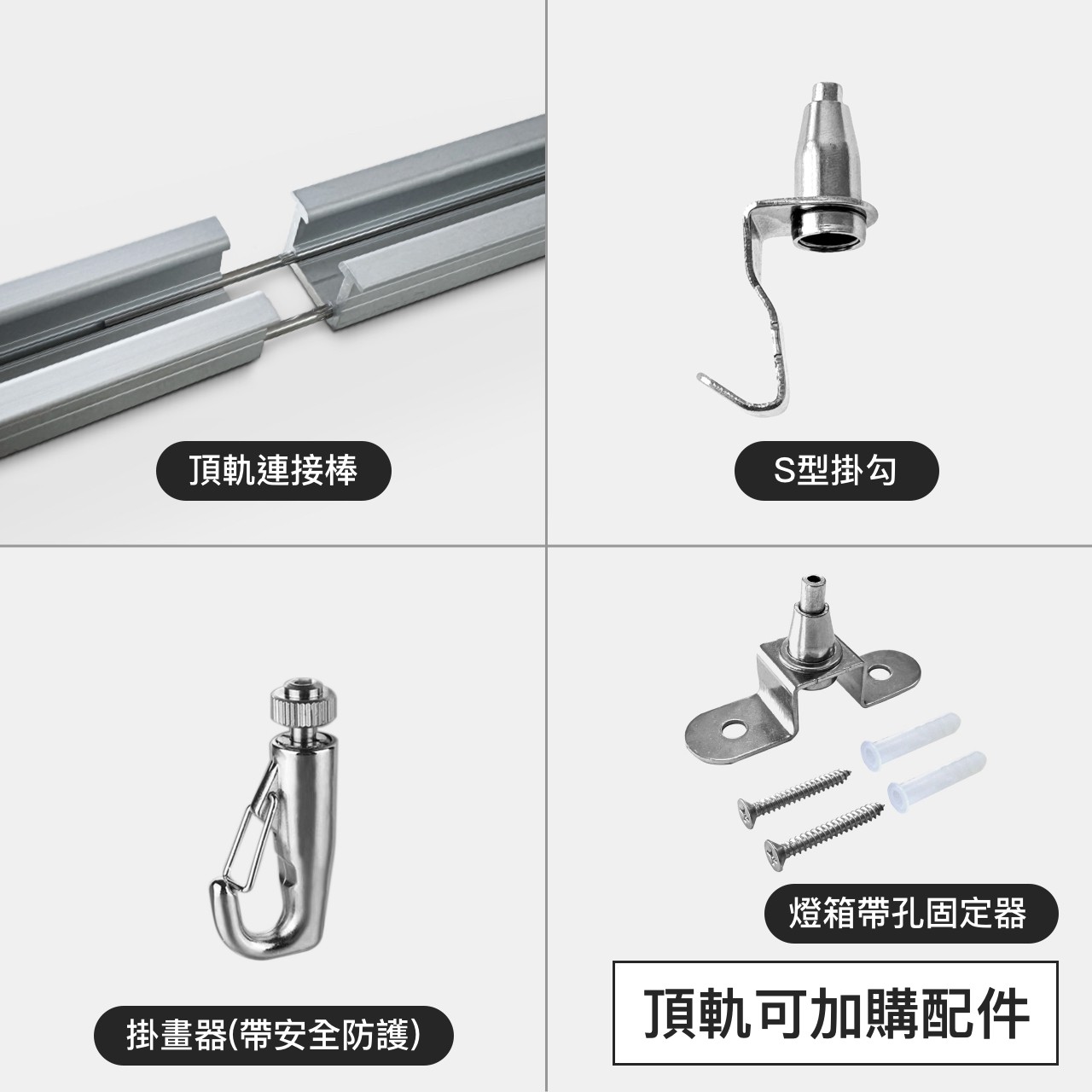 頂軌連接棒

S型掛勾

掛畫器(帶安全防護)

燈箱帶孔固定器

頂軌可加購配件