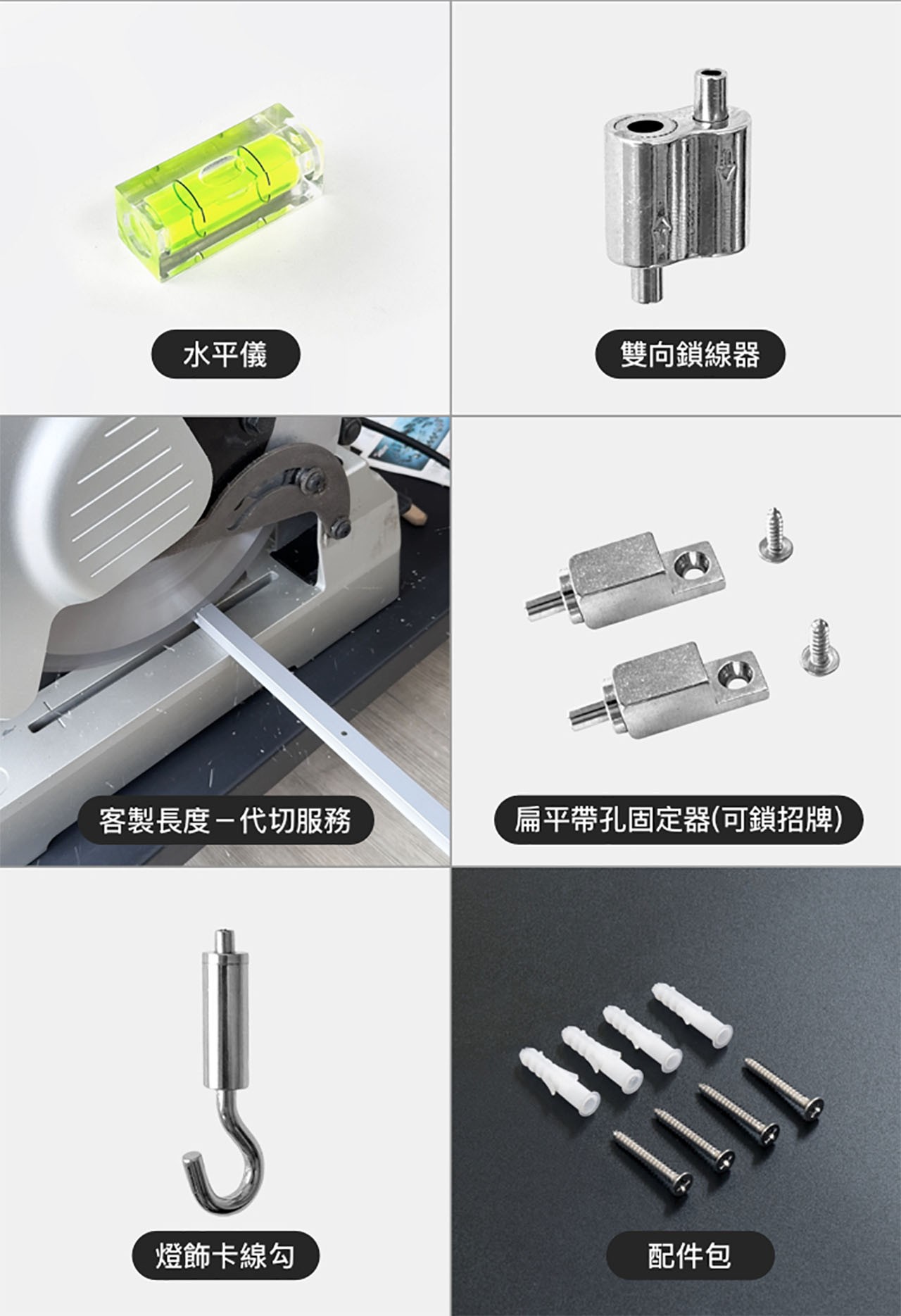 水平儀

雙向鎖線器

客製長度－代切服務

扁平帶孔固定器(可鎖招牌)

燈飾卡線勾

配件包